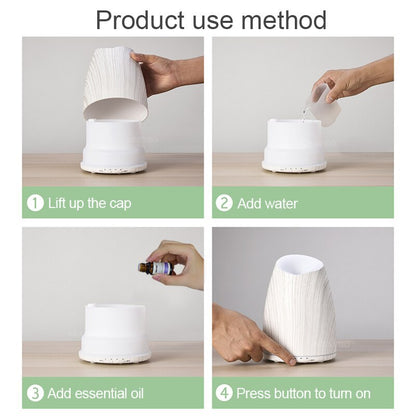 Product use method

1 Lift up the cap

2 Add water

3 Add essential oil

4 Press button to turn on